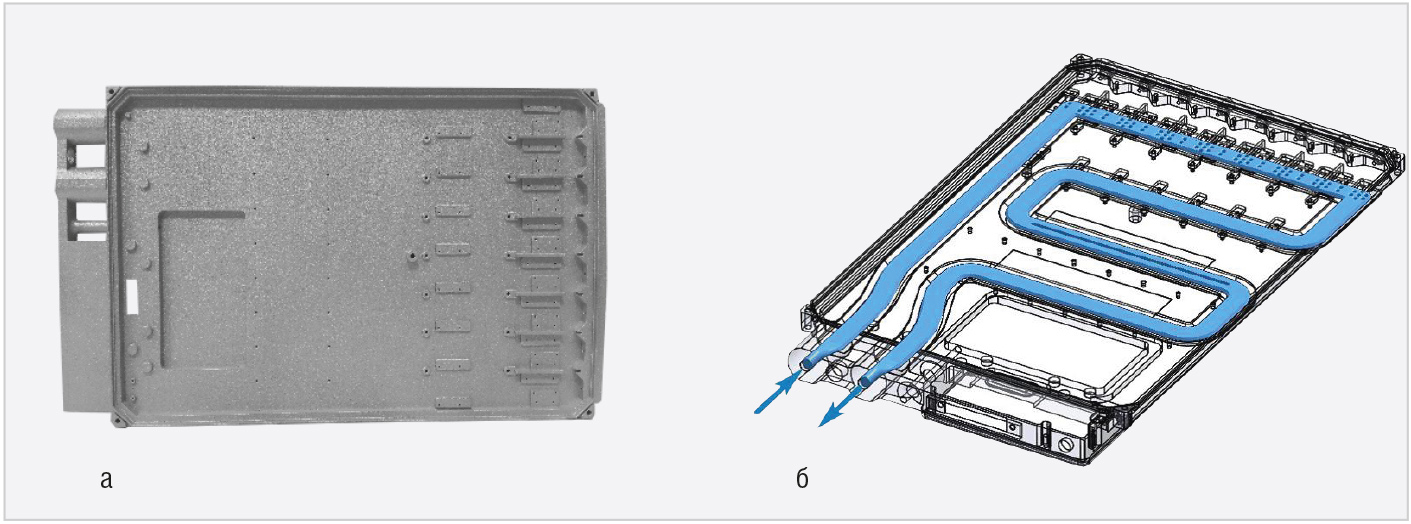 а

б