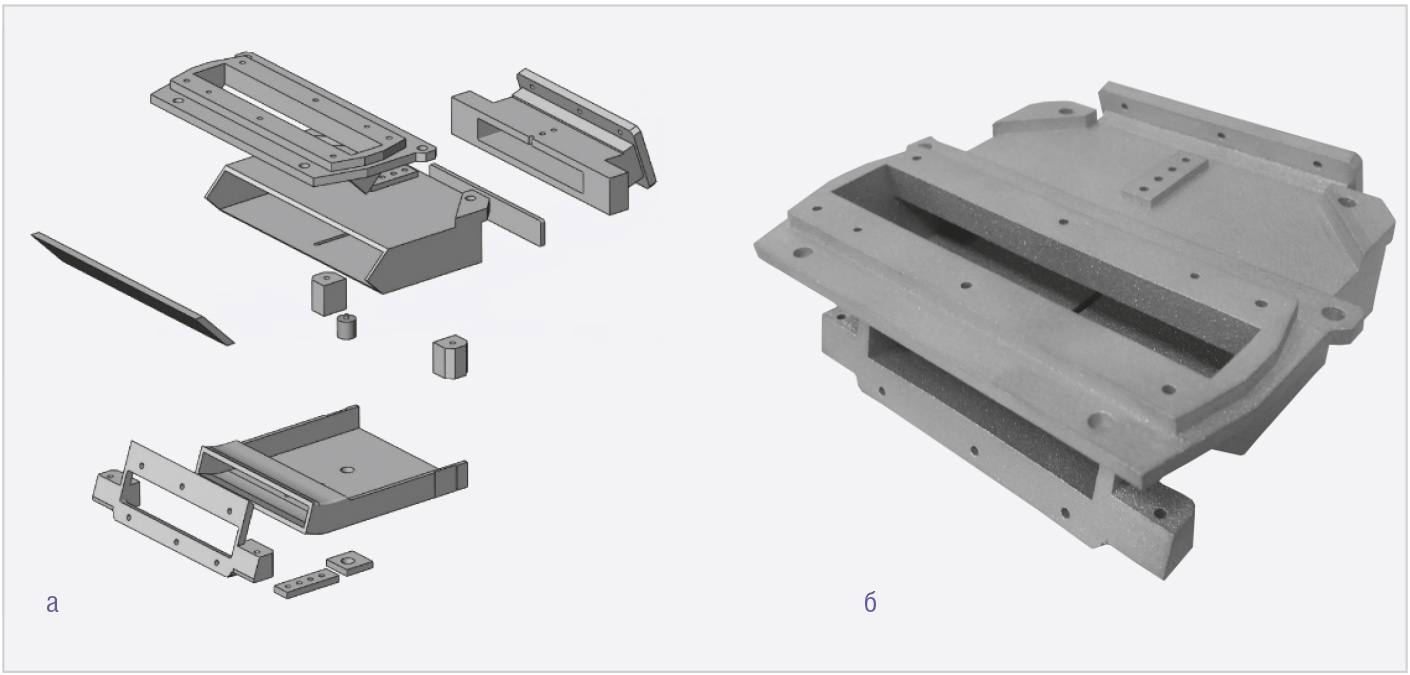 а

б