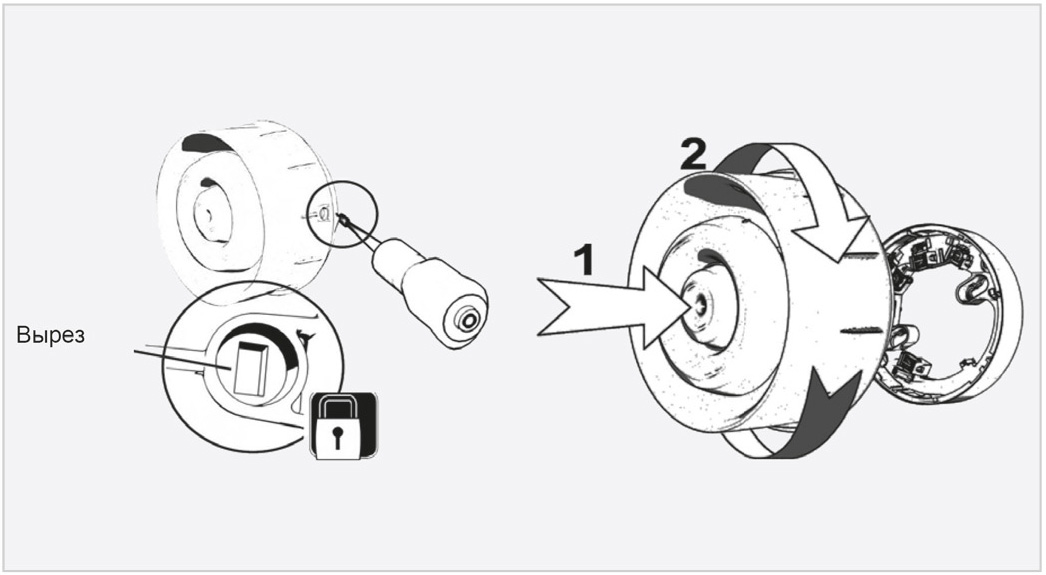 Вырез

2

1