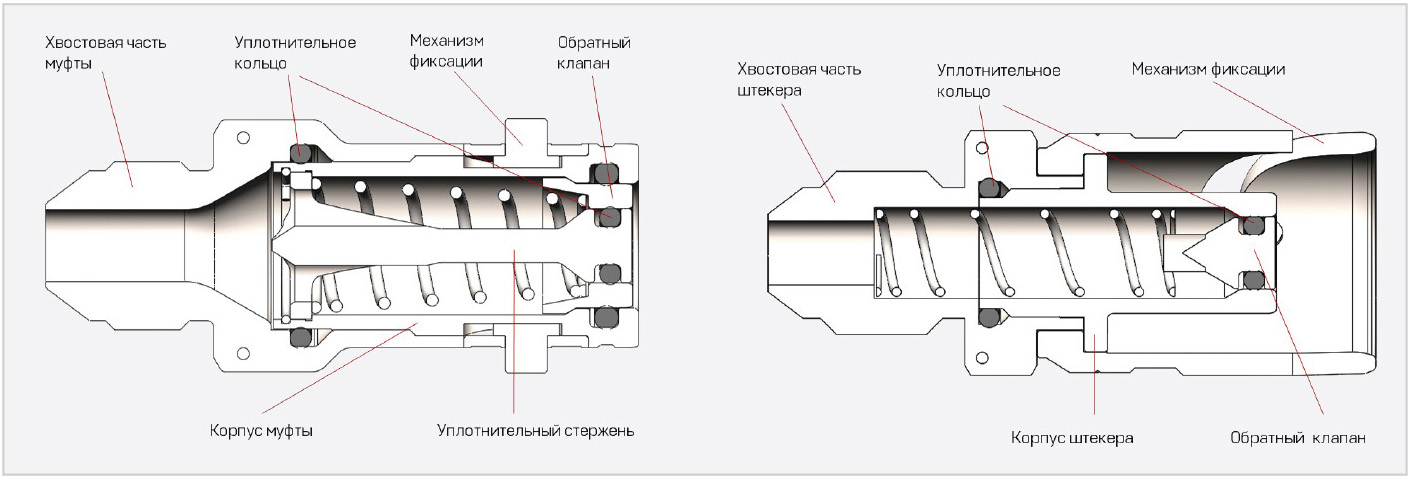 Хвостовая часть муфты

Уплотнительное кольцо

Механизм фиксации

Обратный клапан

Корпус муфты

Уплотнительный стержень

Хвостовая часть штекера

Уплотнительное кольцо

Механизм фиксации

Корпус штекера

Обратный клапан