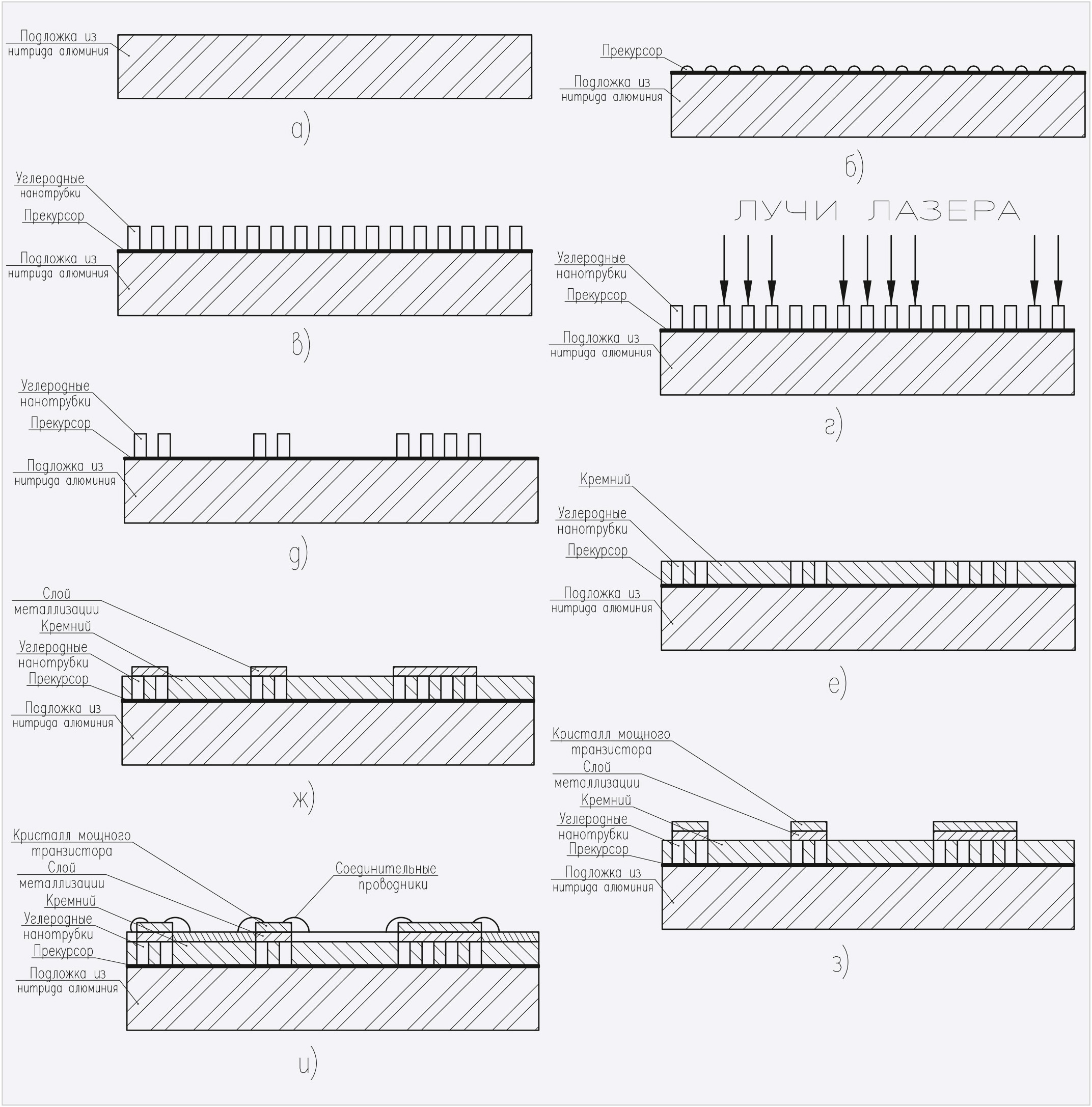 Подложка из нитрида алюминия

а)

Прекурсор

Подложка из нитрида алюминия

б)

Углеродные нанотрубки

Прекурсор

Подложка из нитрида алюминия

в)

ЛУЧИ ЛАЗЕРА

Углеродные нанотрубки

Прекурсор

Подложка из нитрида алюминия

г)

Углеродные нанотрубки

Прекурсор

Подложка из нитрида алюминия

д)

Кремний

Углеродные нанотрубки

Прекурсор

Подложка из нитрида алюминия

е)

Слой металлизации

Кремний

Углеродные нанотрубки

Прекурсор

Подложка из нитрида алюминия

ж)

Кристалл мощного транзистора

Слой металлизации

Кремний

Углеродные нанотрубки

Прекурсор

Подложка из нитрида алюминия

з)

Кристалл мощного транзистора

Слой металлизации

Кремний

Углеродные нанотрубки

Прекурсор

Подложка из нитрида алюминия

Соединительные проводники

и)