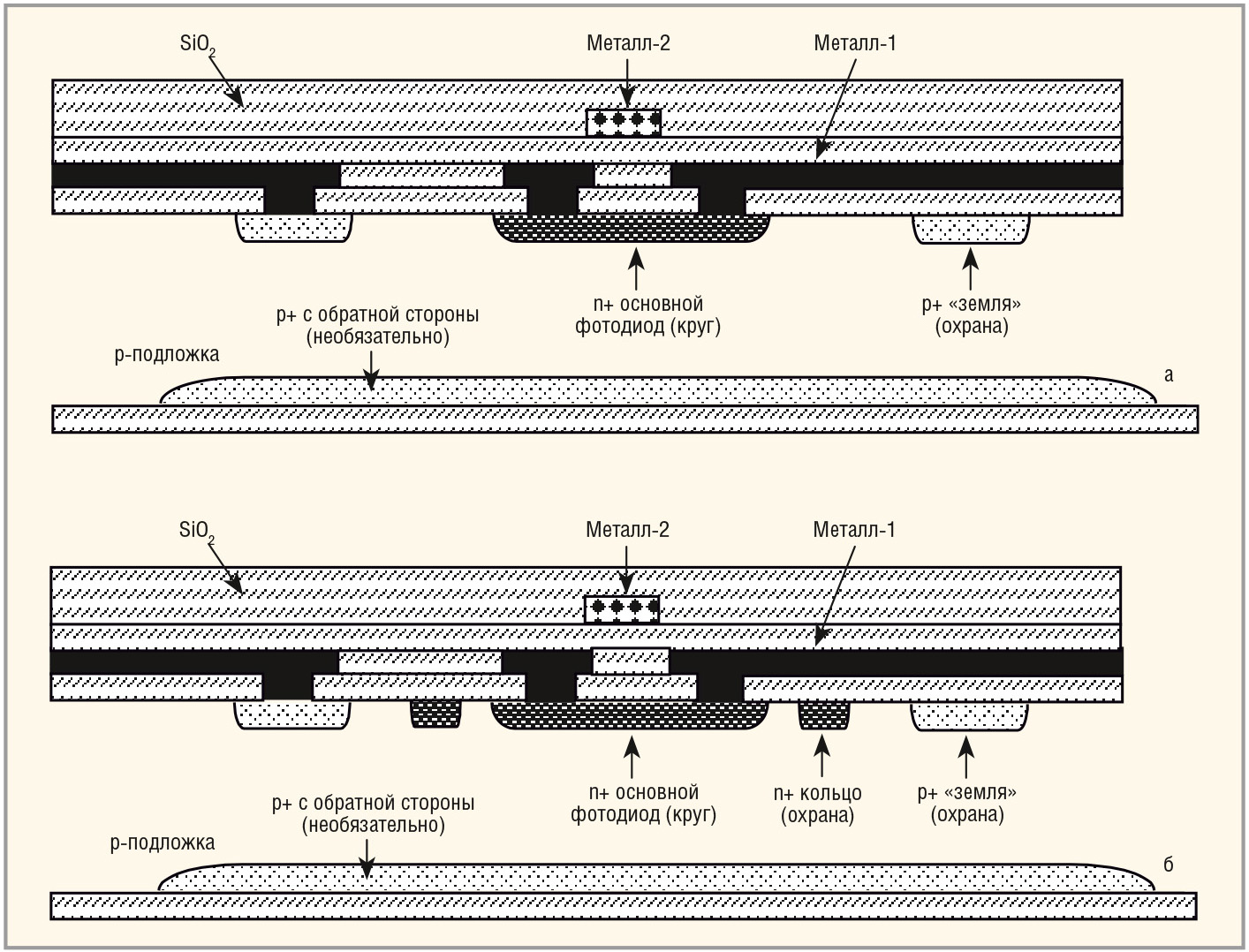 $SiO_2$

Металл-2

Металл-1

n+ основной фотодиод (круг)

p+ «земля» (охрана)

p+ с обратной стороны (необязательно)

p-подложка

а

$SiO_2$

Металл-2

Металл-1

n+ основной фотодиод (круг)

n+ кольцо (охрана)

p+ «земля» (охрана)

p+ с обратной стороны (необязательно)

p-подложка

б