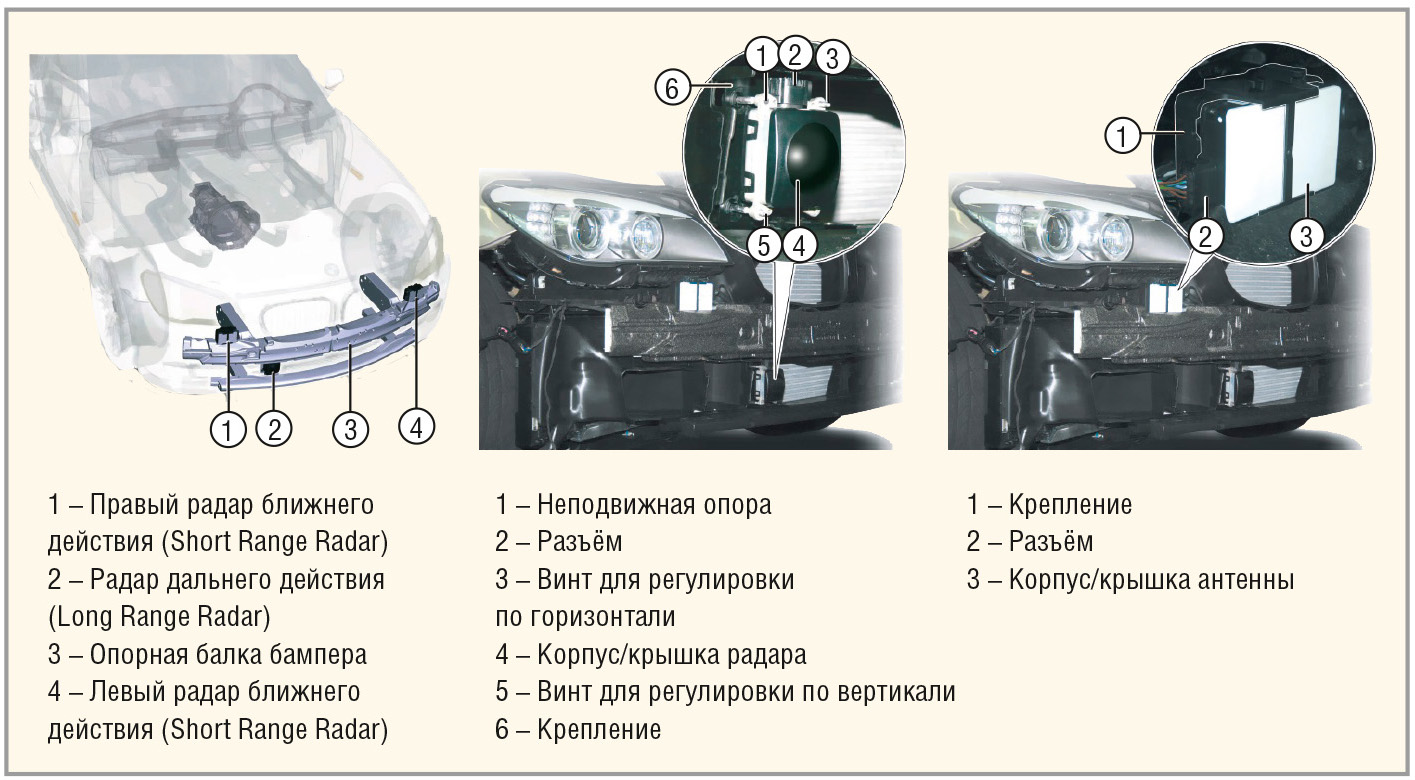 1 2 3 4

6 1 2 3
5 4

1
2 3

1 – Правый радар ближнего действия (Short Range Radar)
2 – Радар дальнего действия (Long Range Radar)
3 – Опорная балка бампера
4 – Левый радар ближнего действия (Short Range Radar)

1 – Неподвижная опора
2 – Разъём
3 – Винт для регулировки по горизонтали
4 – Корпус/крышка радара
5 – Винт для регулировки по вертикали
6 – Крепление

1 – Крепление
2 – Разъём
3 – Корпус/крышка антенны