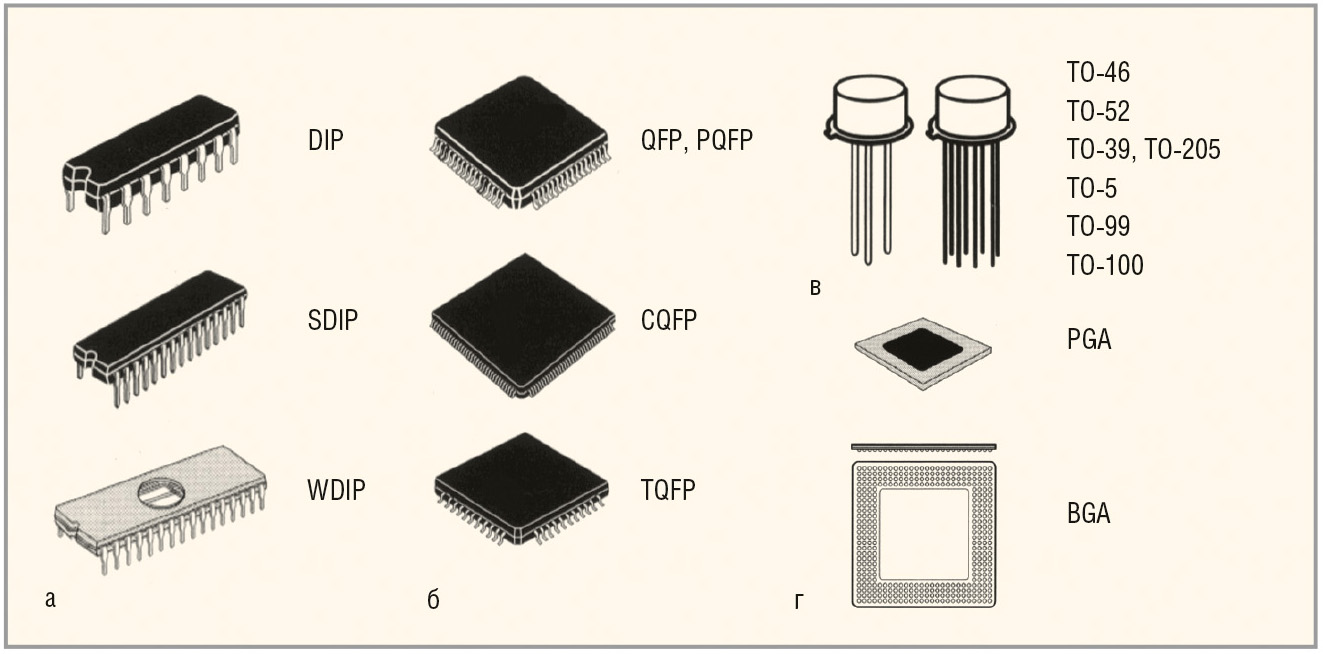 DIP

SDIP

WDIP

а

QFP, PQFP

CQFP

TQFP

б

TO-46
TO-52
TO-39, TO-205
TO-5
TO-99
TO-100

в

PGA

BGA

г