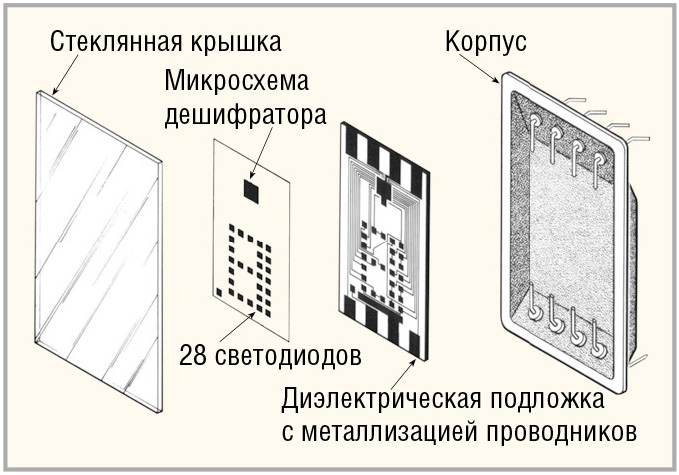 Стеклянная крышка

Микросхема дешифратора

Корпус

28 светодиодов

Диэлектрическая подложка с металлизацией проводников