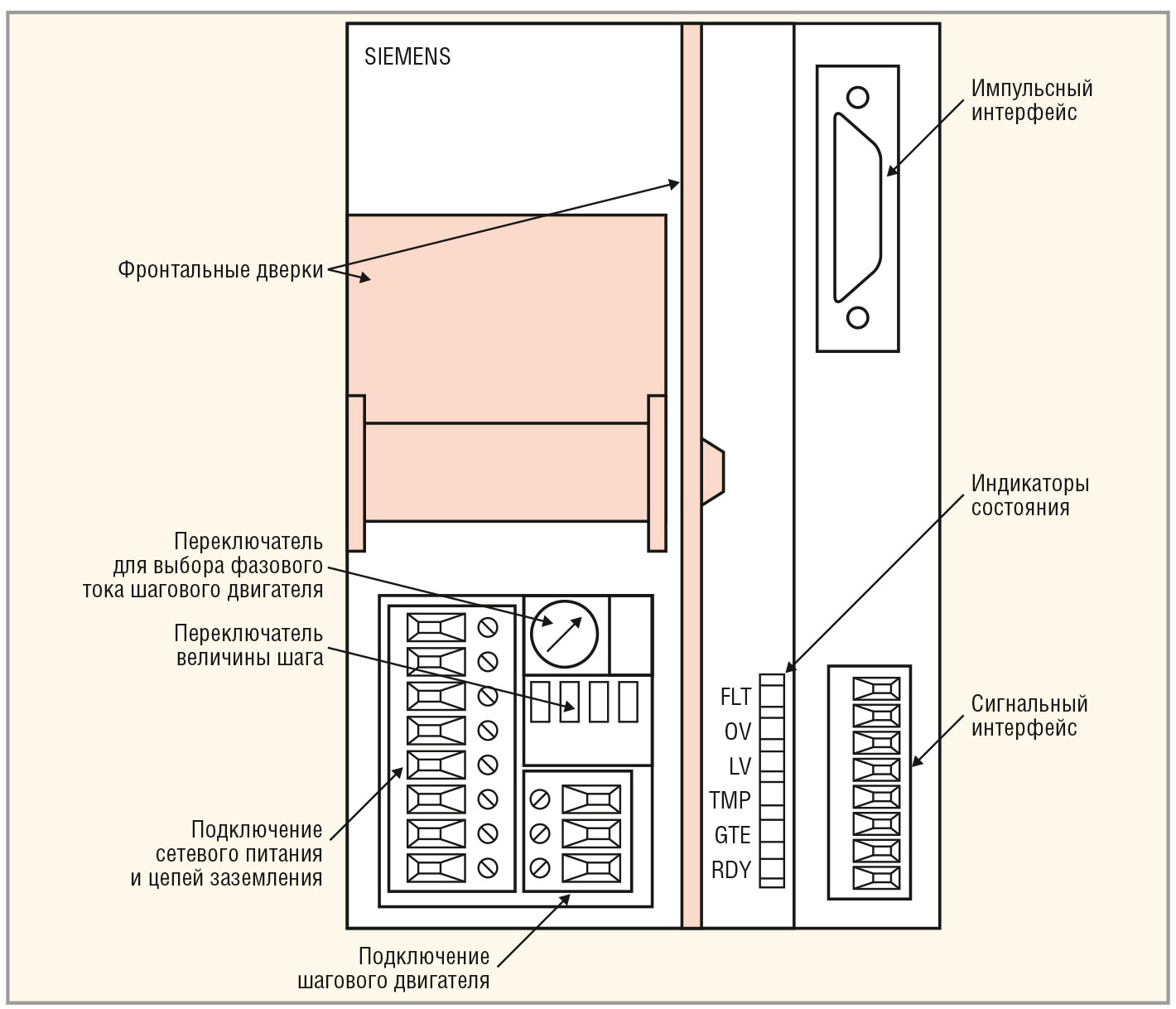 SIEMENS

Импульсный интерфейс

Фронтальные дверки

Индикаторы состояния

Переключатель для выбора фазового тока шагового двигателя

Переключатель величины шага

FLT
OV
LV
TMP
GTE
RDY

Сигнальный интерфейс

Подключение сетевого питания и цепей заземления

Подключение шагового двигателя