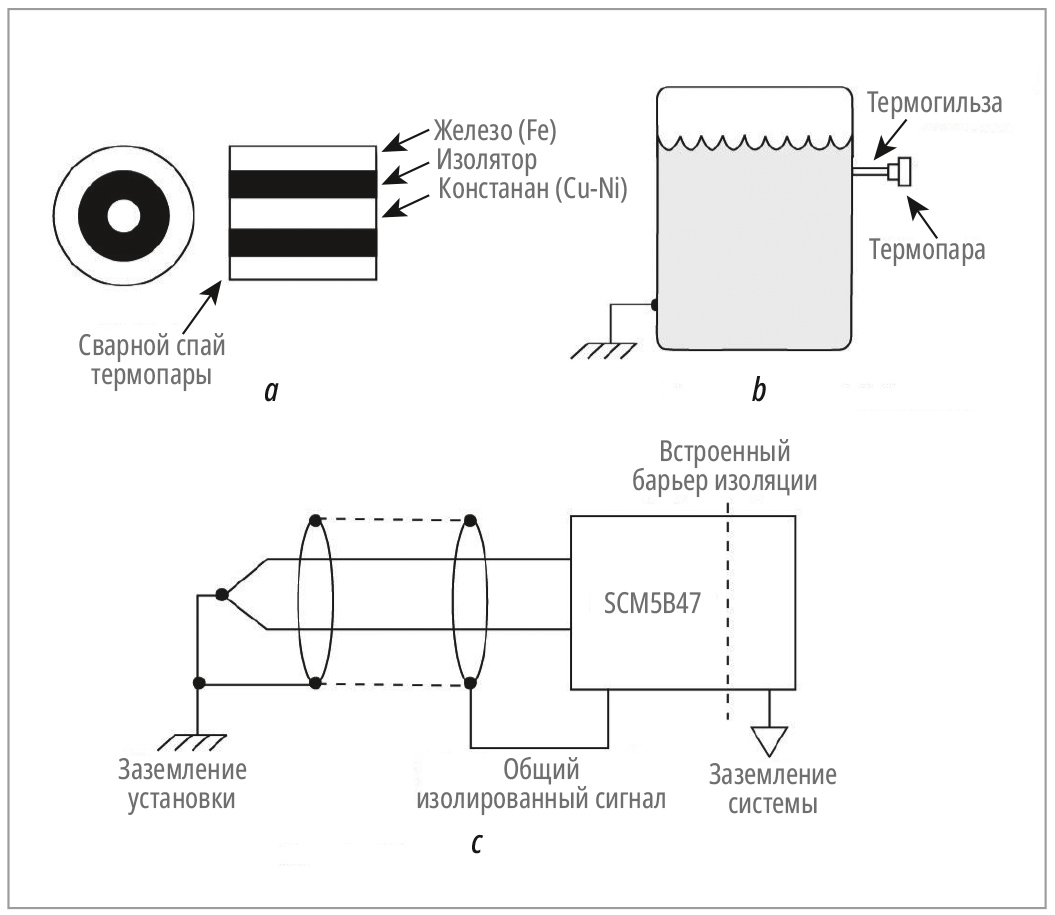 Железо (Fe)
Изолятор
Констанан (Cu-Ni)

Сварной спай термопары

a

Термогильза

Термопара

b

Встроенный барьер изоляции

SCM5B47

Заземление установки

Общий изолированный сигнал

Заземление системы

c