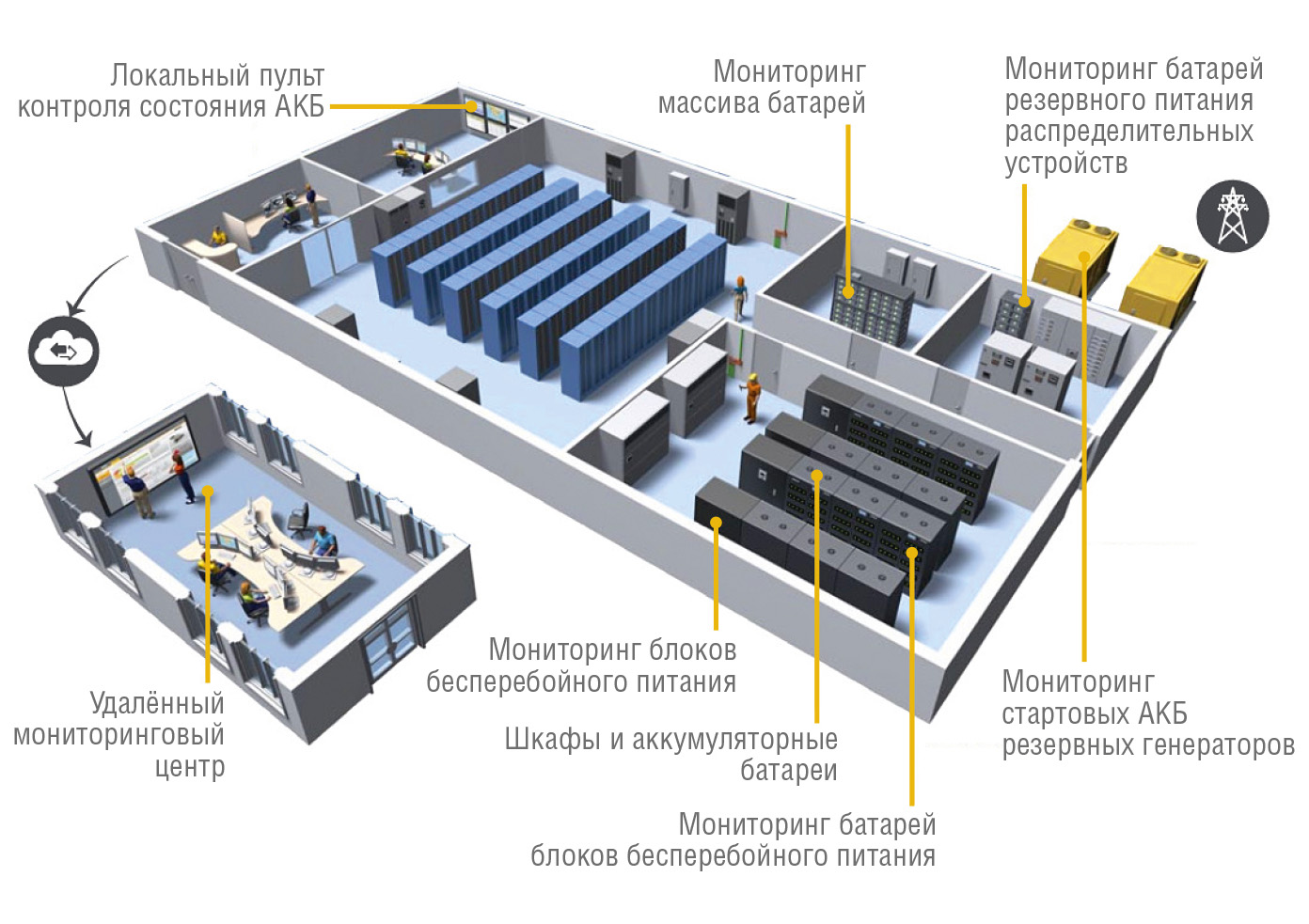 Локальный пульт контроля состояния АКБ

Мониторинг массива батарей

Мониторинг батарей резервного питания распределительных устройств

Удалённый мониторинговый центр

Мониторинг блоков бесперебойного питания

Шкафы и аккумуляторные батареи

Мониторинг батарей блоков бесперебойного питания

Мониторинг стартовых АКБ резервных генераторов