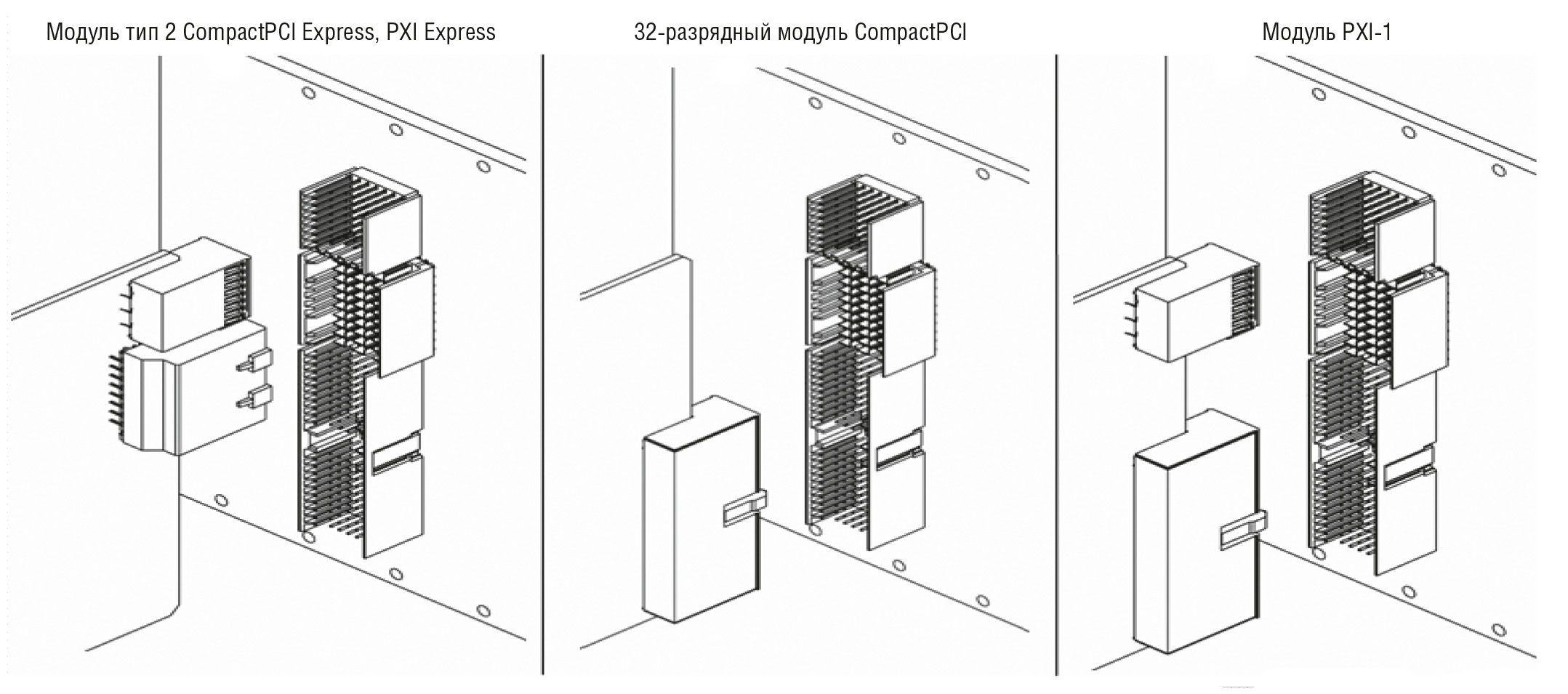 Модуль тип 2 CompactPCI Express, PXI Express

32-разрядный модуль CompactPCI

Модуль PXI-1