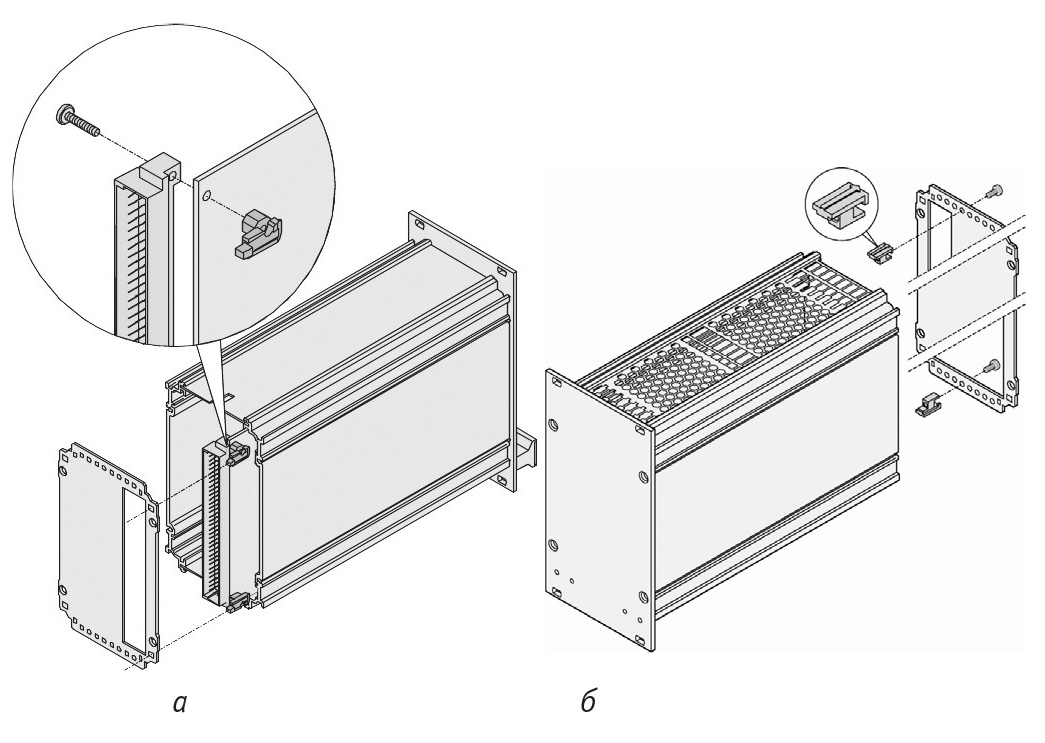 а

б