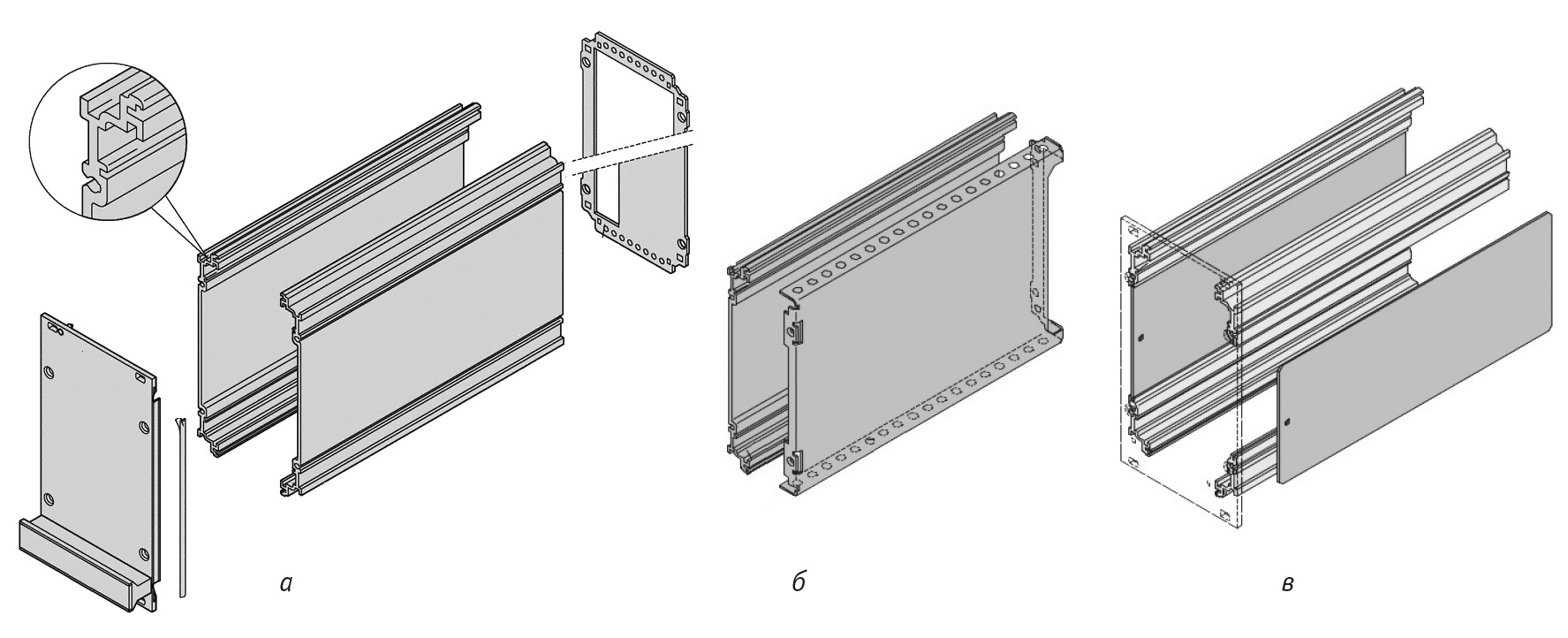 а

б

в