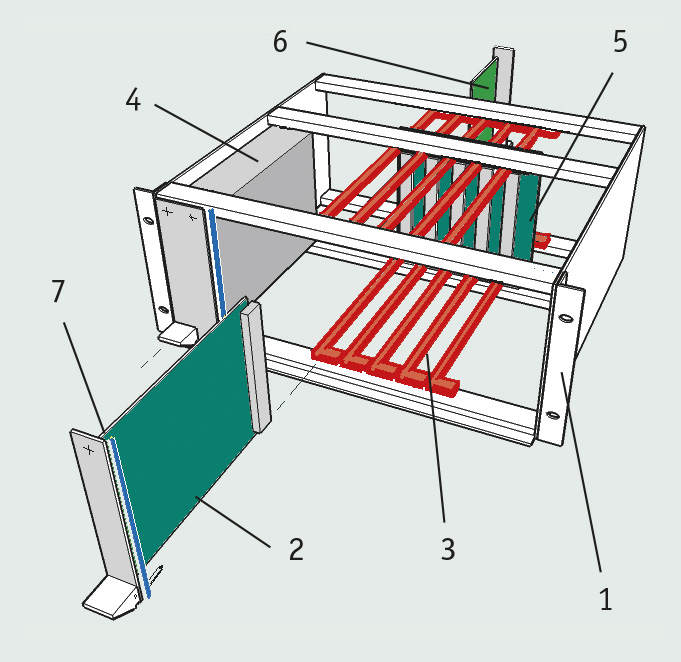 6
5
4
7
2
3
1