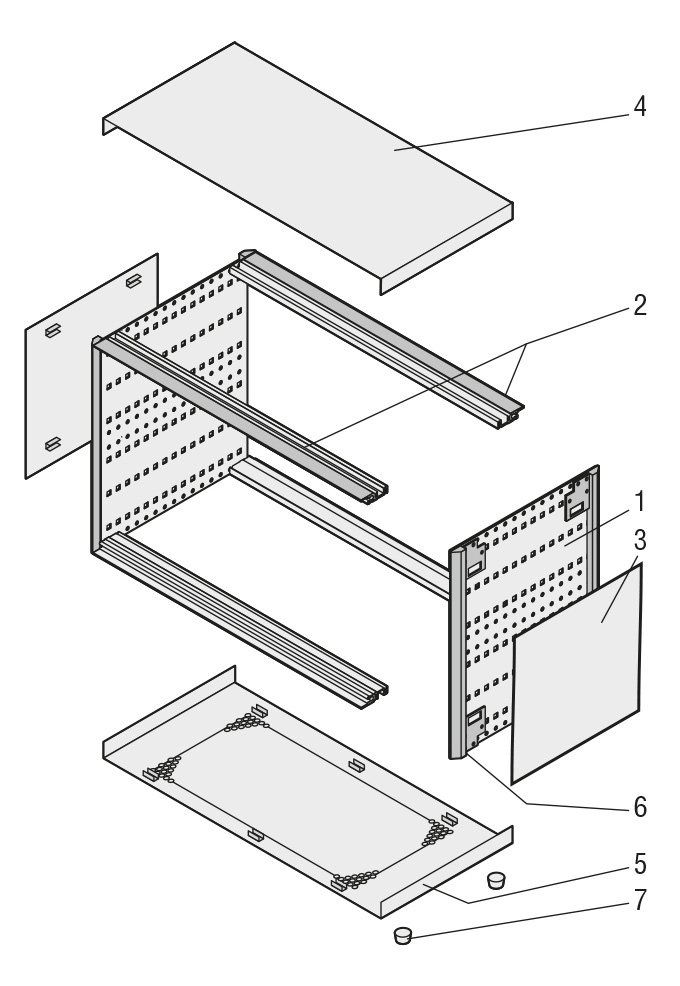 4
2
1
3
6
5
7