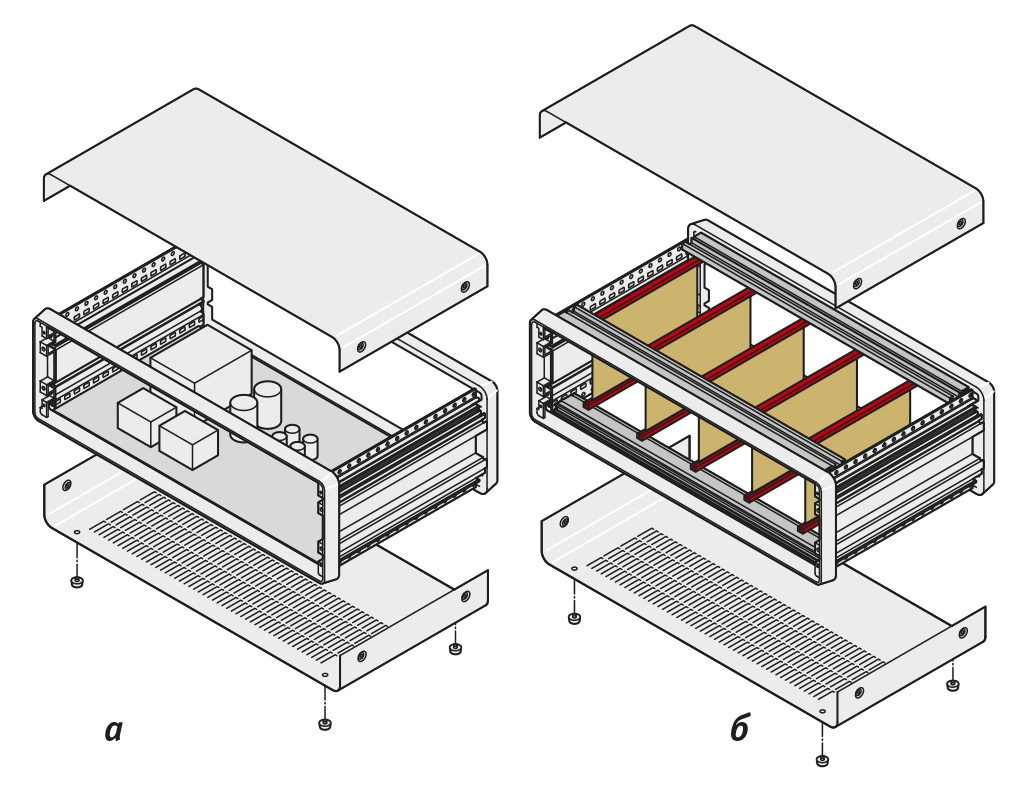 а

б