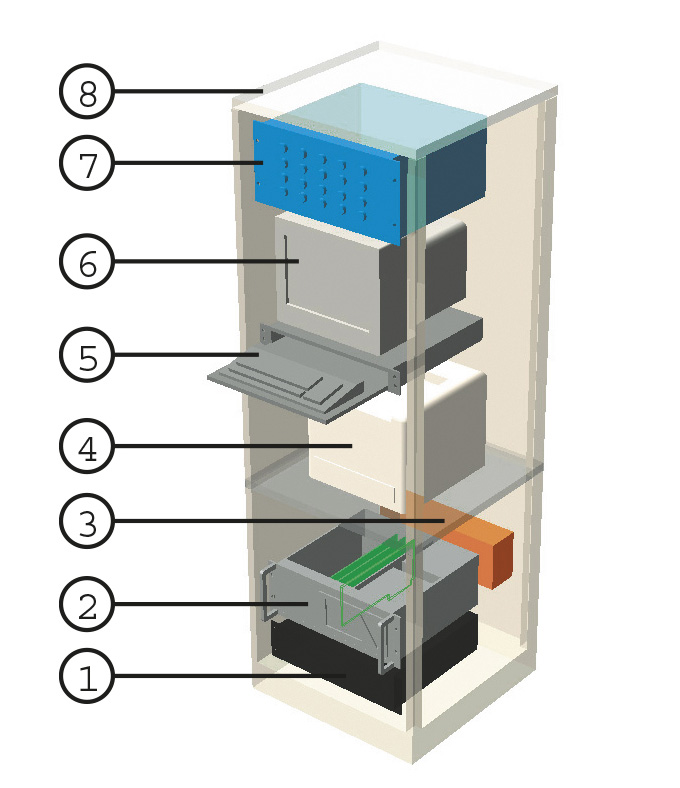 8
7
6
5
4
3
2
1