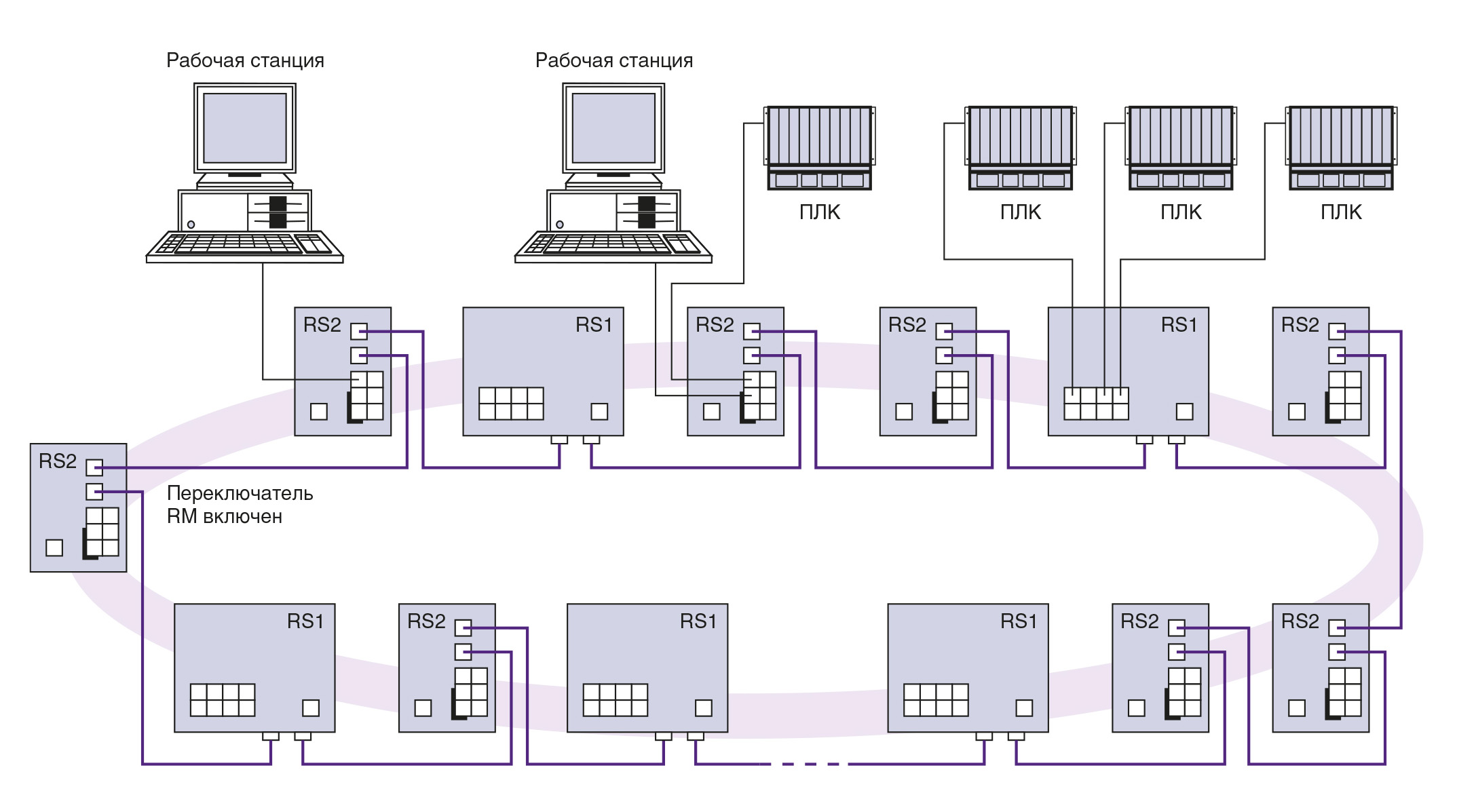 Рабочая станция

Рабочая станция

ПЛК

ПЛК

ПЛК

ПЛК

RS2

RS1

RS2

RS2

RS1

RS2

RS2

Переключатель RM включен

RS1

RS2

RS1

RS1

RS2

RS2