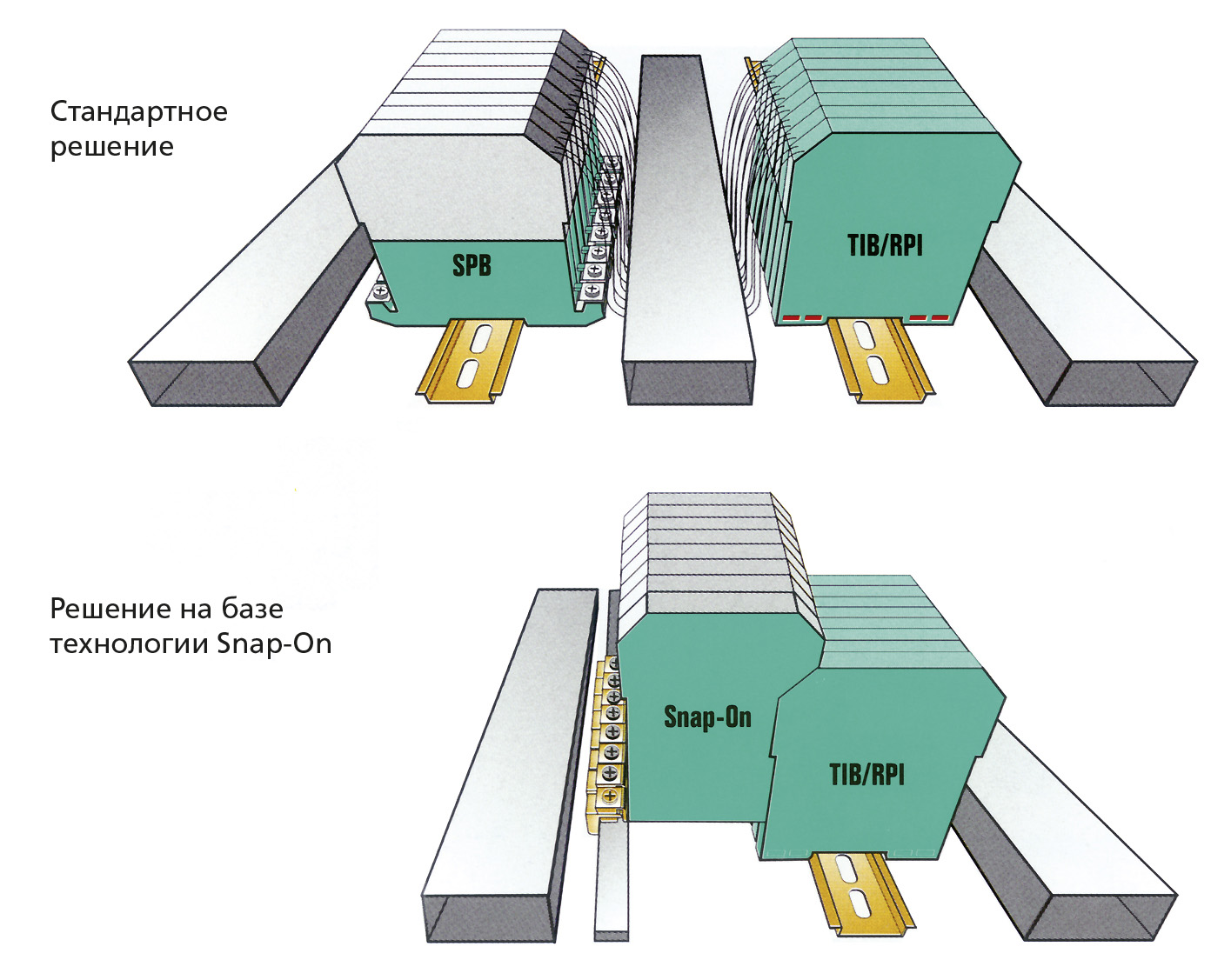 Стандартное решение

SPB

TIB/RPI

Решение на базе технологии Snap-On

Snap-On

TIB/RPI