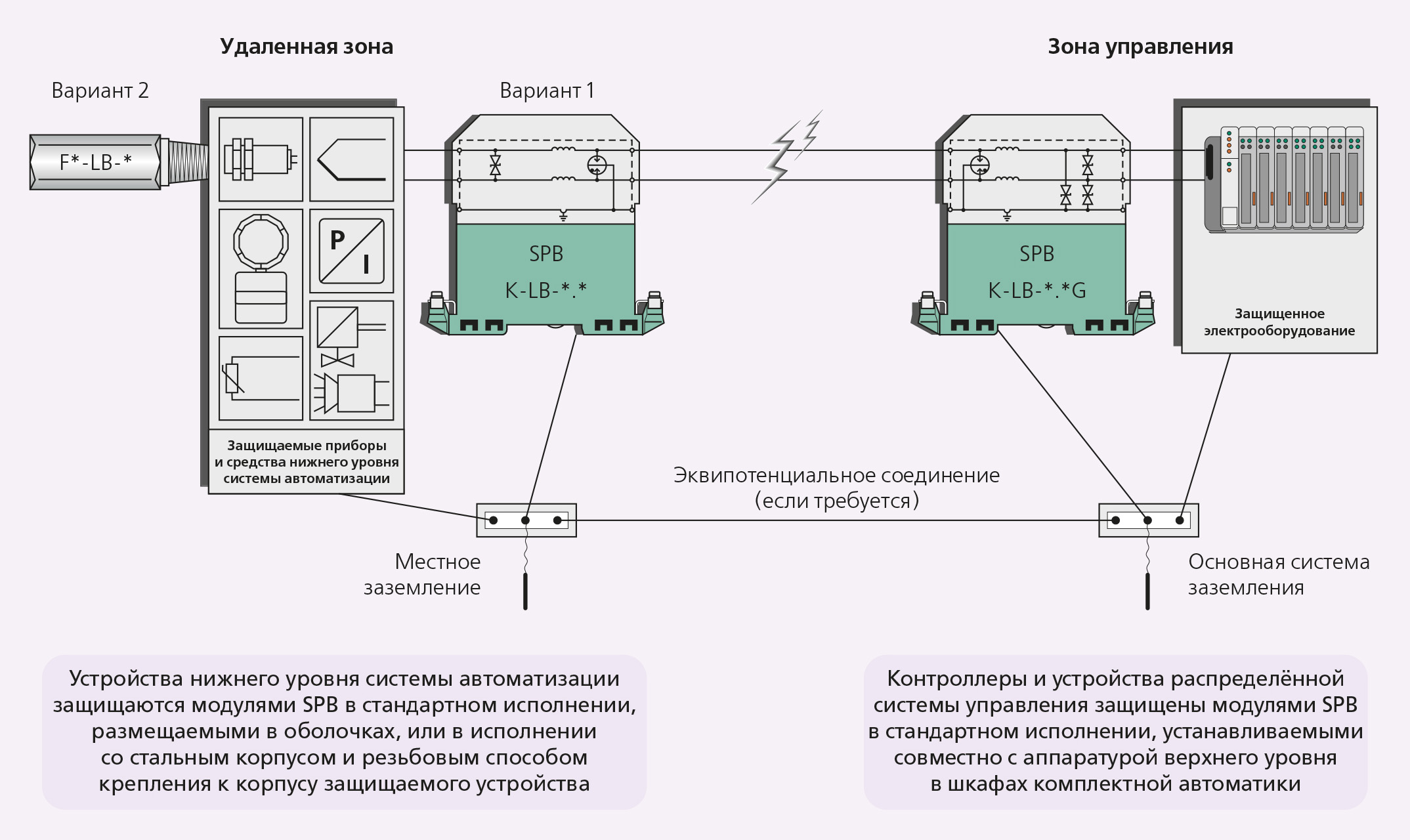 Удаленная зона

Зона управления

Вариант 2

Вариант 1

F*-LB-*

P

I

SPB

K-LB-*.*

SPB

K-LB-*.*G

Защищенное электрооборудование

Защищаемые приборы и средства нижнего уровня системы автоматизации

Эквипотенциальное соединение (если требуется)

Местное заземление

Основная система заземления

Устройства нижнего уровня системы автоматизации защищаются модулями SPB в стандартном исполнении, размещаемыми в оболочках, или в исполнении со стальным корпусом и резьбовым способом крепления к корпусу защищаемого устройства

Контроллеры и устройства распределённой системы управления защищены модулями SPB в стандартном исполнении, устанавливаемыми совместно с аппаратурой верхнего уровня в шкафах комплектной автоматики