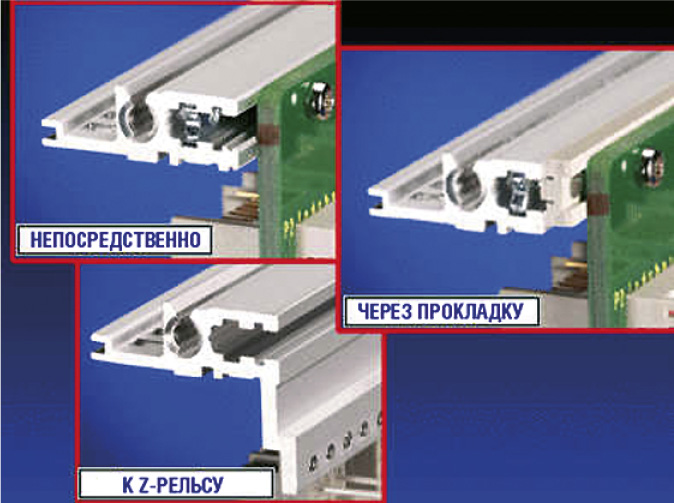 НЕПОСРЕДСТВЕННО

ЧЕРЕЗ ПРОКЛАДКУ

К Z-РЕЛЬСУ