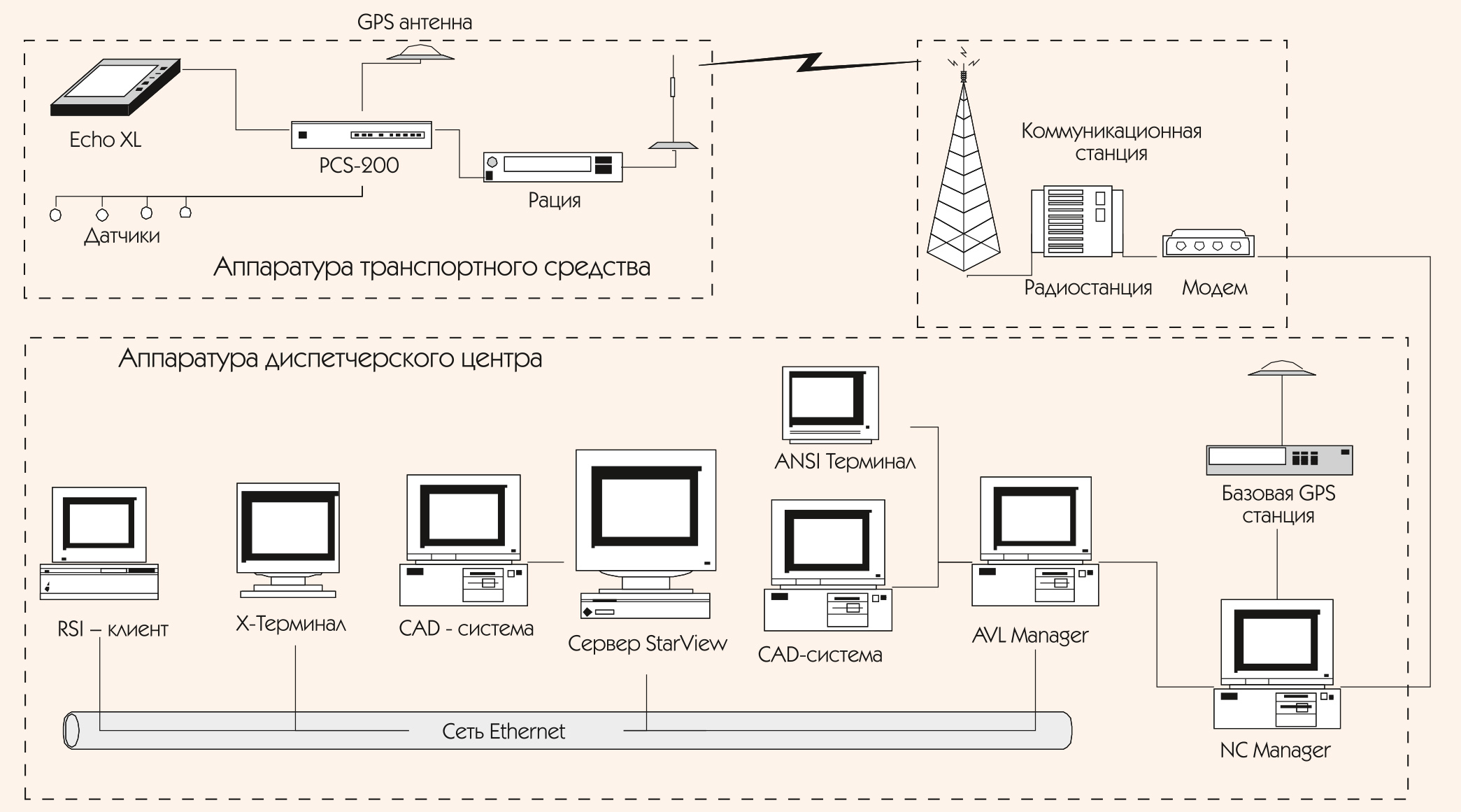 GPS антенна

Echo XL

PCS-200

Рация

Датчики

Аппаратура транспортного средства

Коммуникационная станция

Радиостанция

Модем

Аппаратура диспетчерского центра

ANSI Терминал

Базовая GPS станция

RSI – клиент

X-Терминал

CAD - система

Сервер StarView

CAD-система

AVL Manager

NC Manager

Сеть Ethernet